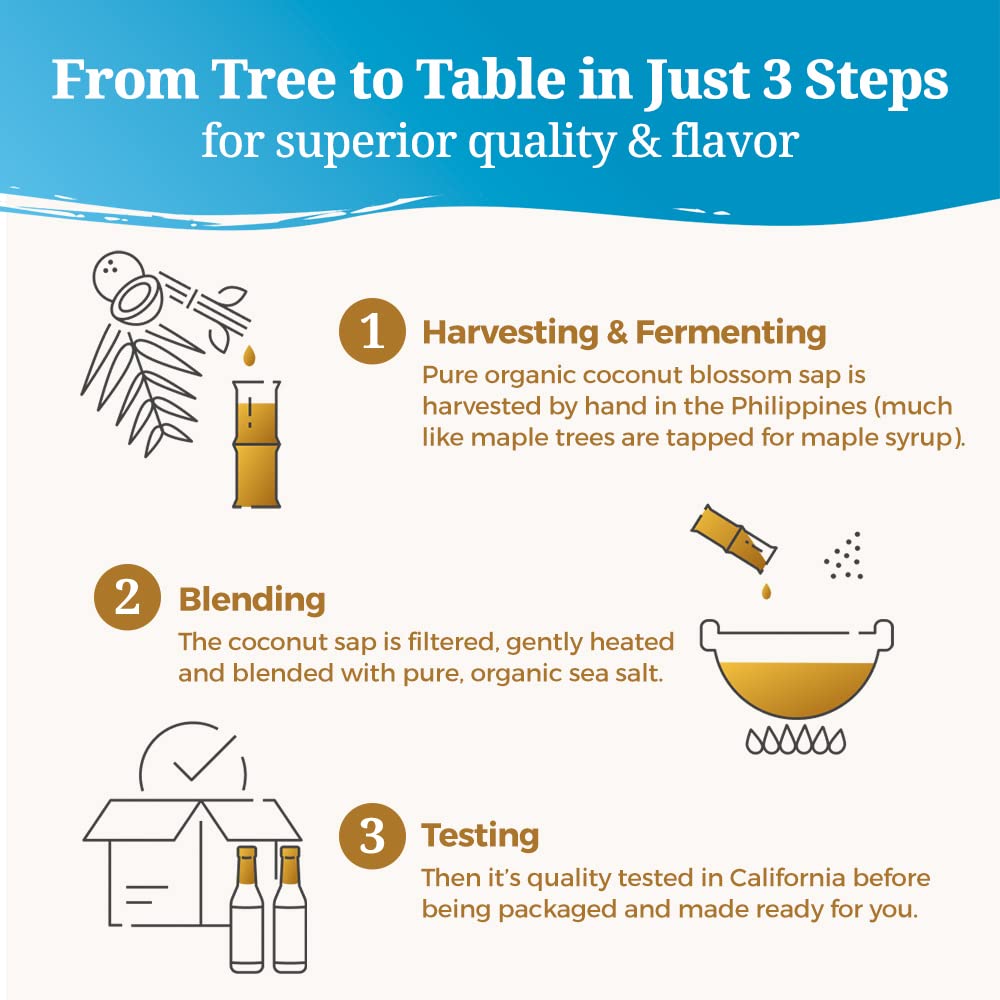 From Tree to Table in Just 3 Steps
for superior quality & flavor

1 Harvesting & Fermenting
Pure organic coconut blossom sap is harvested by hand in the Philippines (much like maple trees are tapped for maple syrup).

2 Blending
The coconut sap is filtered, gently heated and blended with pure, organic sea salt.

3 Testing
Then it's quality tested in California before being packaged and made ready for you.