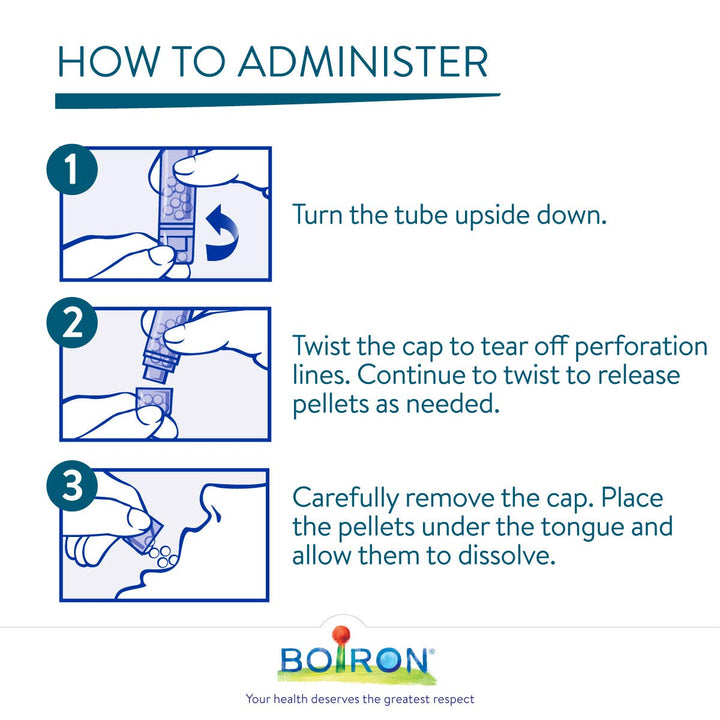 HOW TO ADMINISTER

1

Turn the tube upside down.

2

Twist the cap to tear off perforation lines. Continue to twist to release pellets as needed.

3

Carefully remove the cap. Place the pellets under the tongue and allow them to dissolve.

BOIRON®

Your health deserves the greatest respect