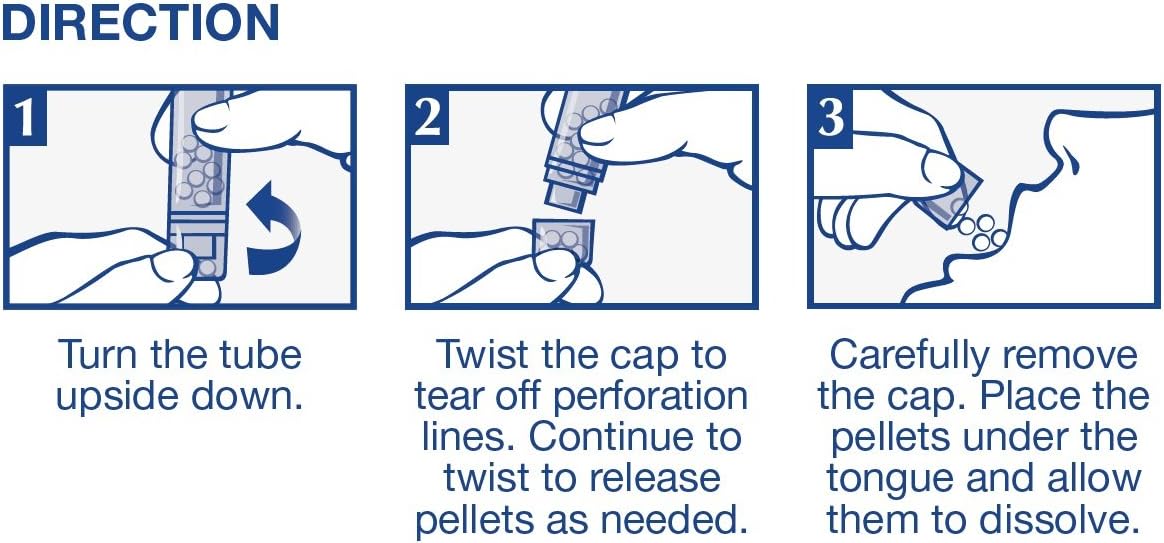 DIRECTION

1

Turn the tube upside down.

2

Twist the cap to tear off perforation lines. Continue to twist to release pellets as needed.

3

Carefully remove the cap. Place the pellets under the tongue and allow them to dissolve.