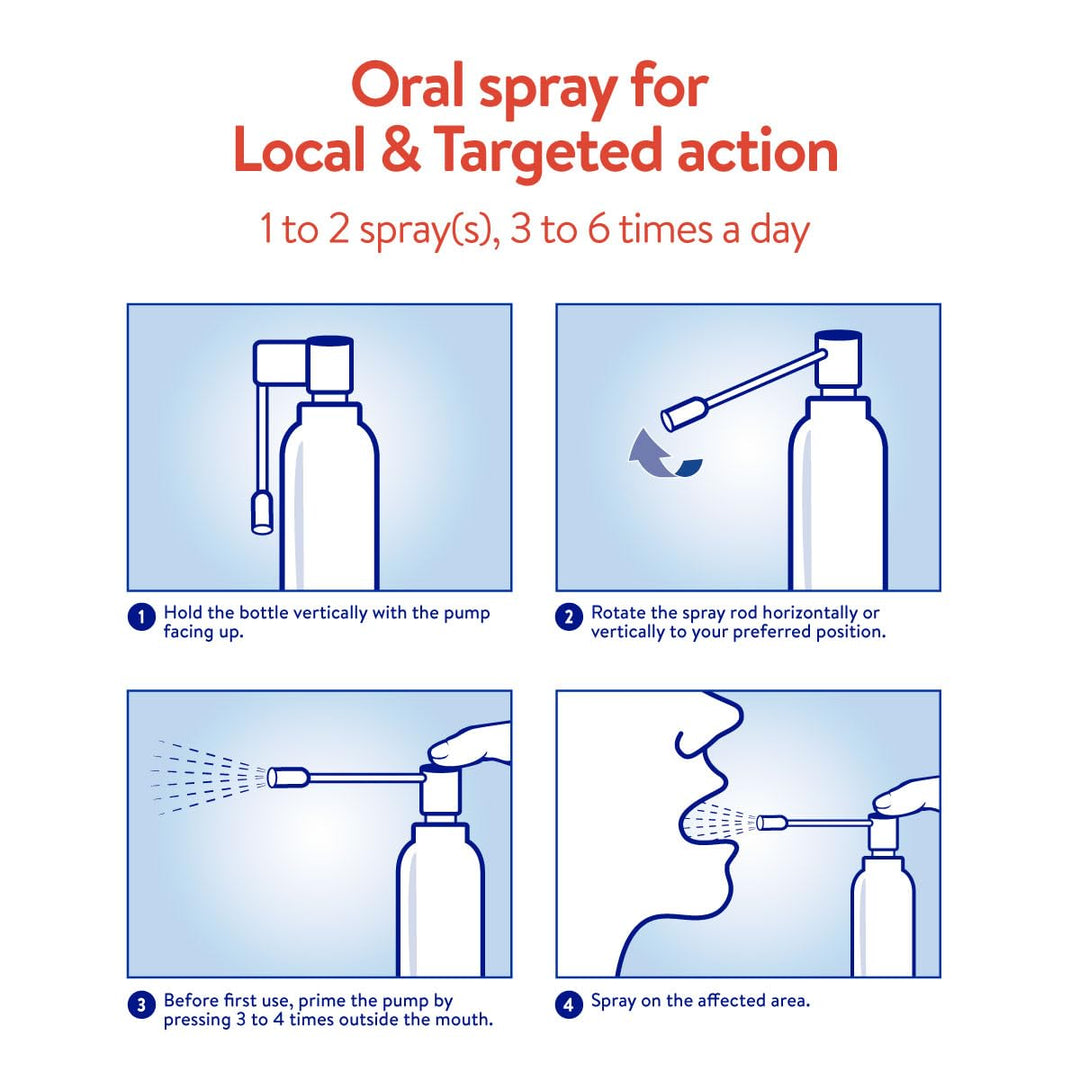 Oral spray for Local & Targeted action

1 to 2 spray(s), 3 to 6 times a day

1 Hold the bottle vertically with the pump facing up.

2 Rotate the spray rod horizontally or vertically to your preferred position.

3 Before first use, prime the pump by pressing 3 to 4 times outside the mouth.

4 Spray on the affected area.