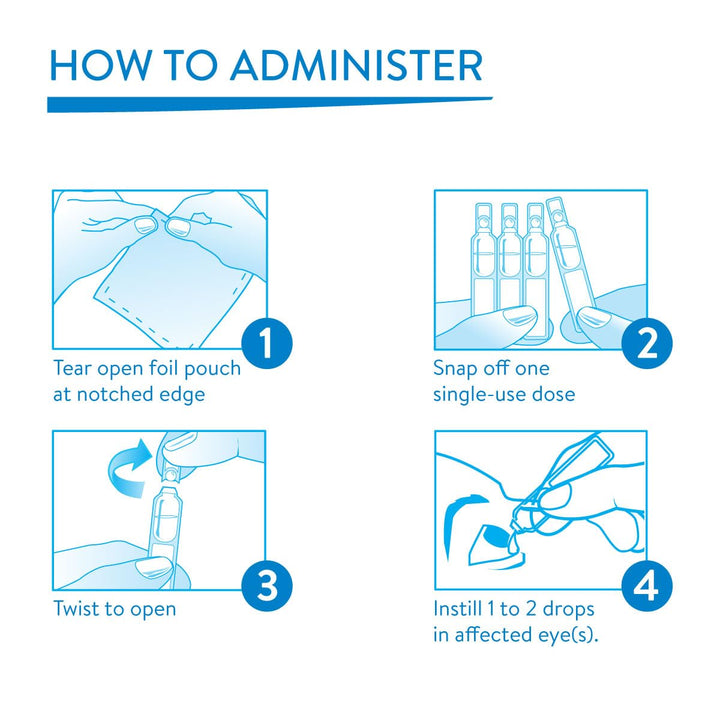 HOW TO ADMINISTER

1
Tear open foil pouch at notched edge

2
Snap off one single-use dose

3
Twist to open

4
Instill 1 to 2 drops in affected eye(s).