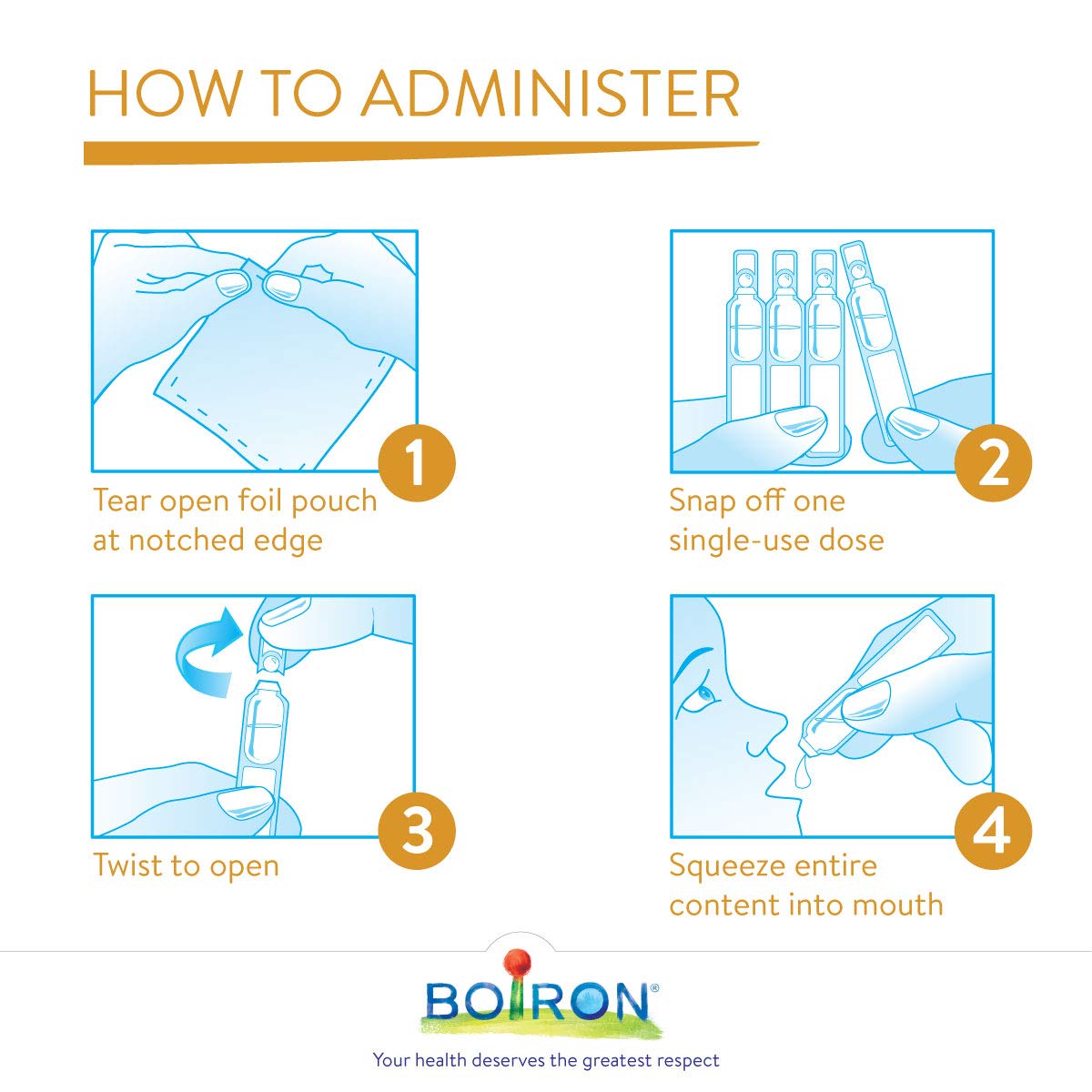 HOW TO ADMINISTER

1
Tear open foil pouch at notched edge

2
Snap off one single-use dose

3
Twist to open

4
Squeeze entire content into mouth

BOIRON®
Your health deserves the greatest respect