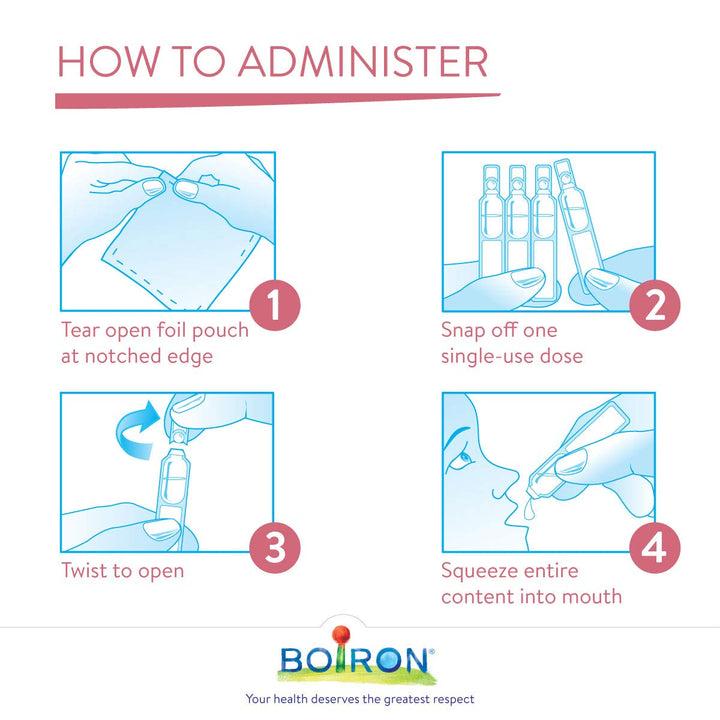 HOW TO ADMINISTER

1
Tear open foil pouch at notched edge

2
Snap off one single-use dose

3
Twist to open

4
Squeeze entire content into mouth

BOIRON®
Your health deserves the greatest respect