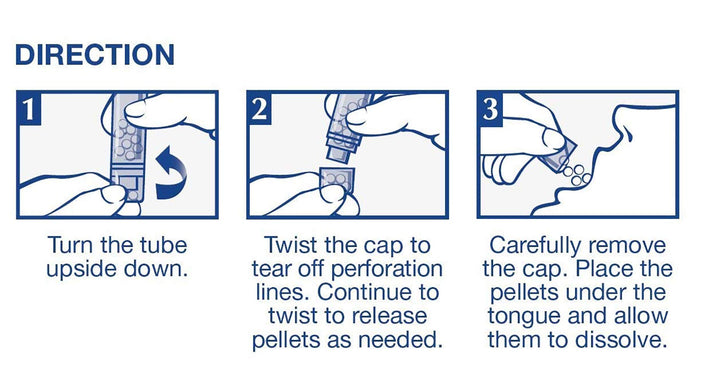 DIRECTION

1

Turn the tube upside down.

2

Twist the cap to tear off perforation lines. Continue to twist to release pellets as needed.

3

Carefully remove the cap. Place the pellets under the tongue and allow them to dissolve.