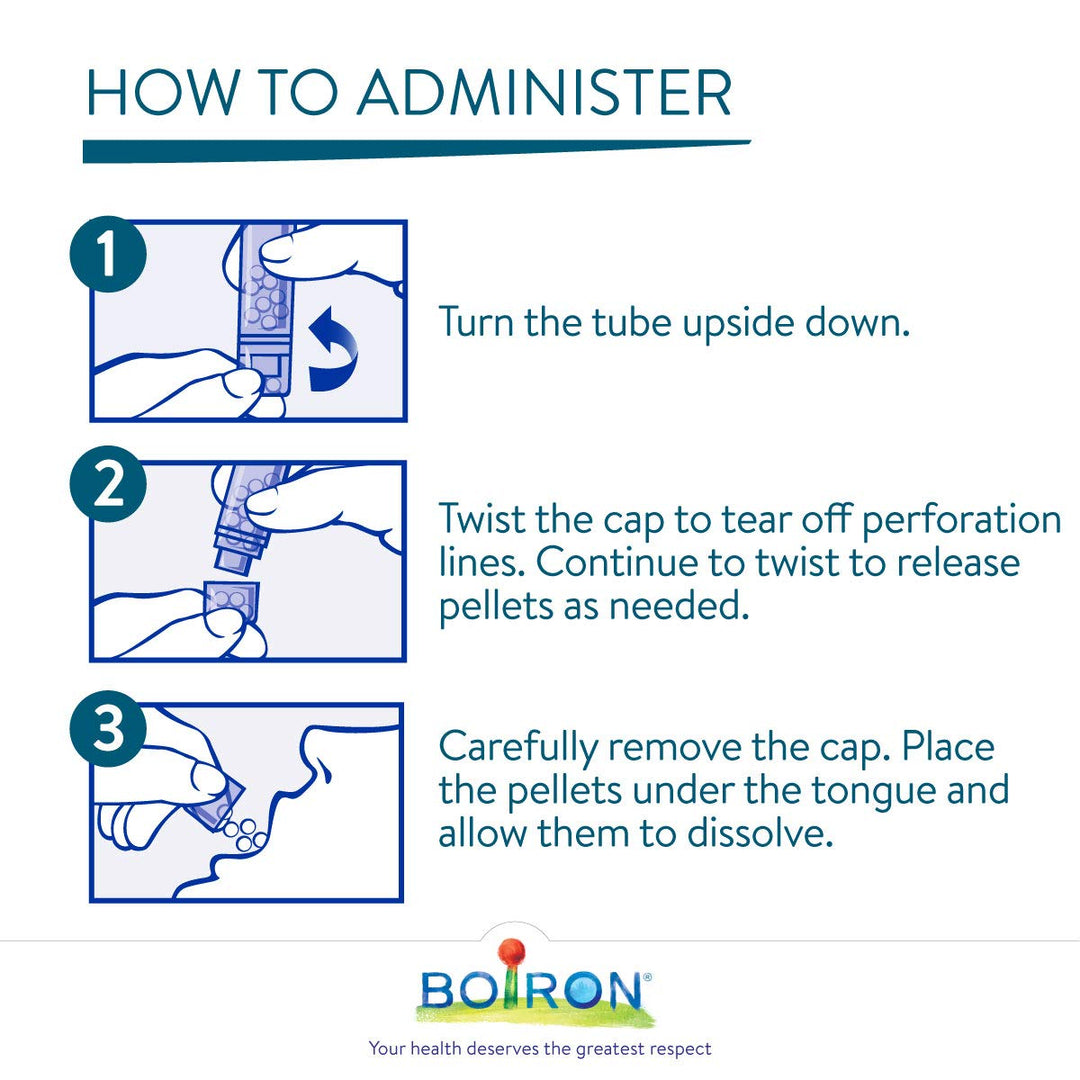 HOW TO ADMINISTER

1

Turn the tube upside down.

2

Twist the cap to tear off perforation lines. Continue to twist to release pellets as needed.

3

Carefully remove the cap. Place the pellets under the tongue and allow them to dissolve.

BOIRON®

Your health deserves the greatest respect