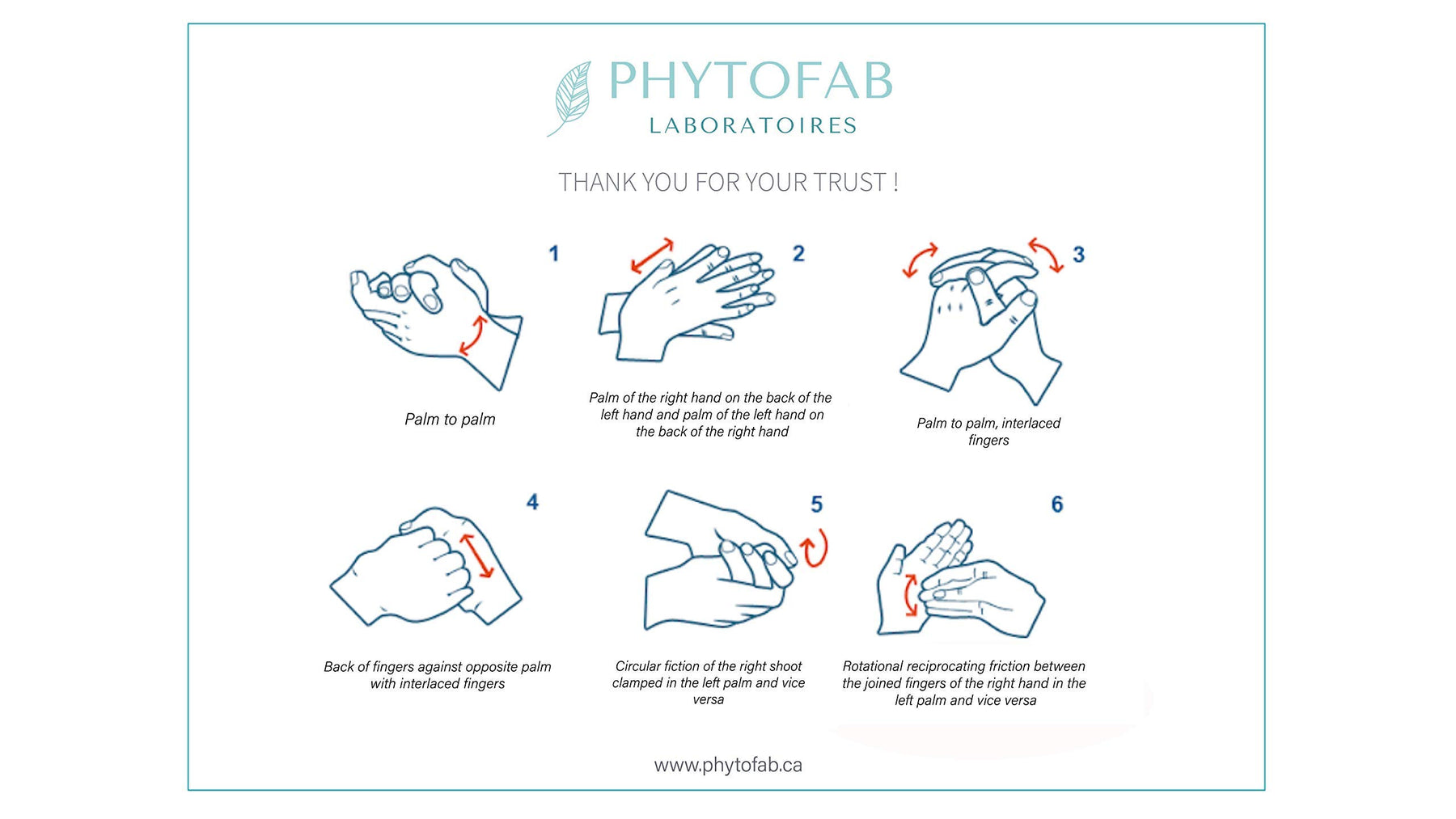 PHYTOFAB
LABORATOIRES

THANK YOU FOR YOUR TRUST !

1

Palm to palm

2

Palm of the right hand on the back of the left hand and palm of the left hand on the back of the right hand

3

Palm to palm, interlaced fingers

4

Back of fingers against opposite palm with interlaced fingers

5

Circular fiction of the right shoot clamped in the left palm and vice versa

6

Rotational reciprocating friction between the joined fingers of the right hand in the left palm and vice versa

www.phytofab.ca