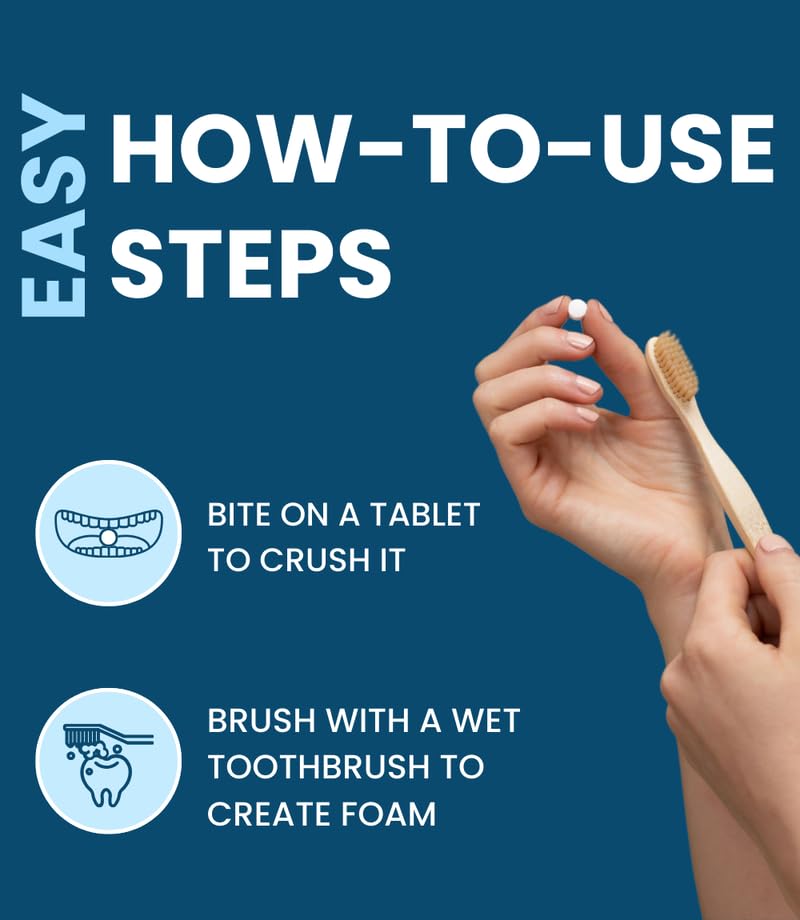 EASY
HOW-TO-USE STEPS

BITE ON A TABLET TO CRUSH IT

BRUSH WITH A WET TOOTHBRUSH TO CREATE FOAM