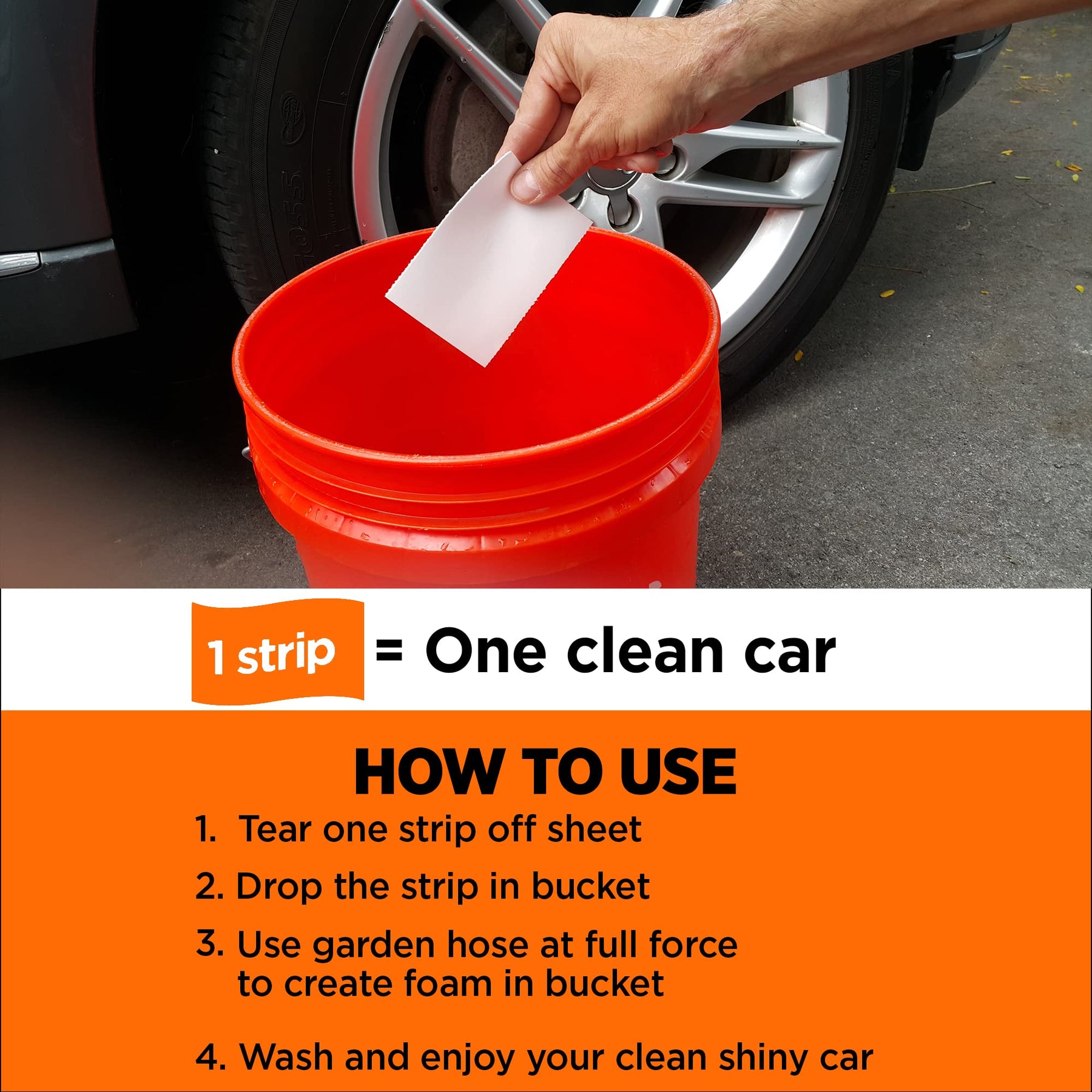 1 strip = One clean car

HOW TO USE

1. Tear one strip off sheet

2. Drop the strip in bucket

3. Use garden hose at full force to create foam in bucket

4. Wash and enjoy your clean shiny car