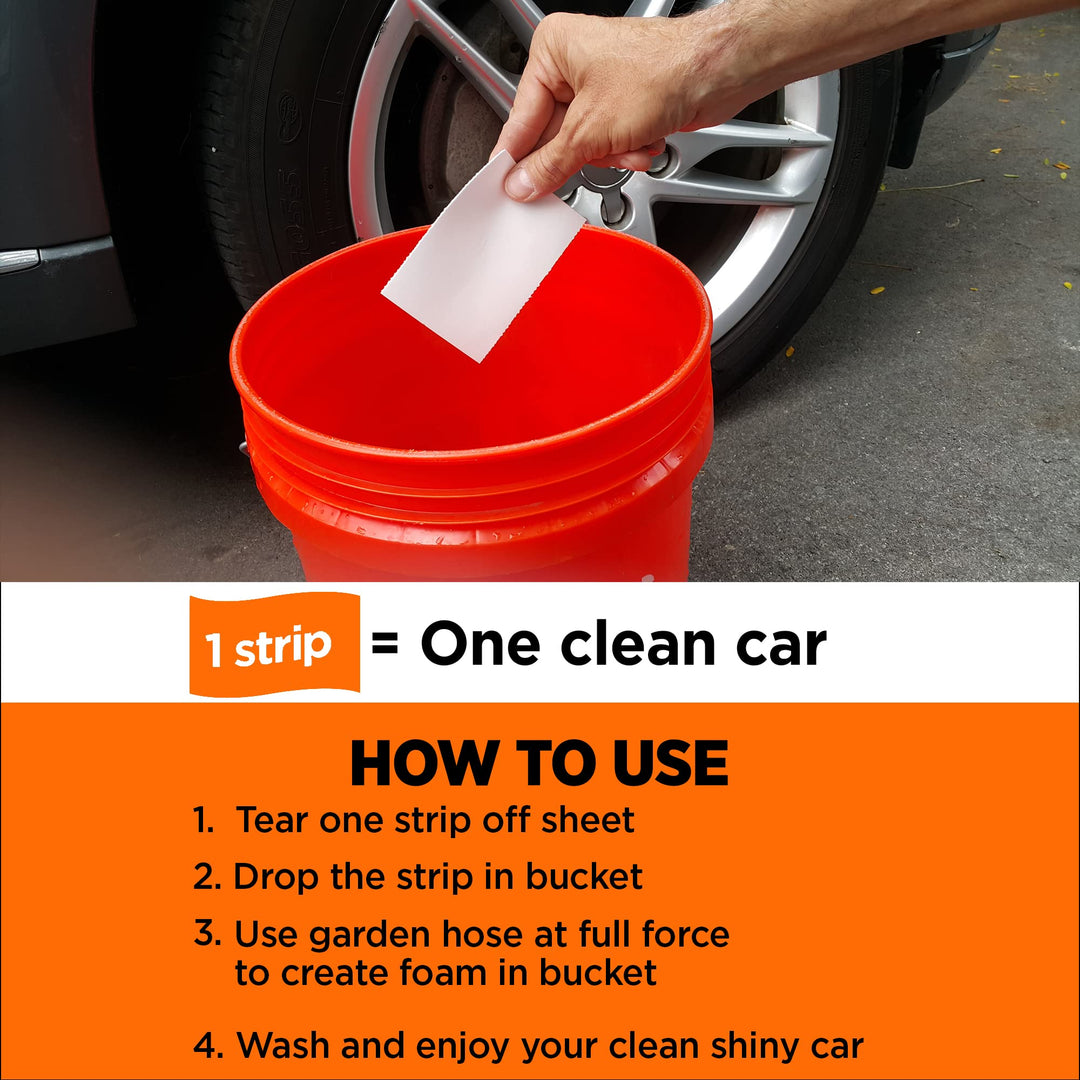 1 strip = One clean car

HOW TO USE

1. Tear one strip off sheet
2. Drop the strip in bucket
3. Use garden hose at full force to create foam in bucket
4. Wash and enjoy your clean shiny car