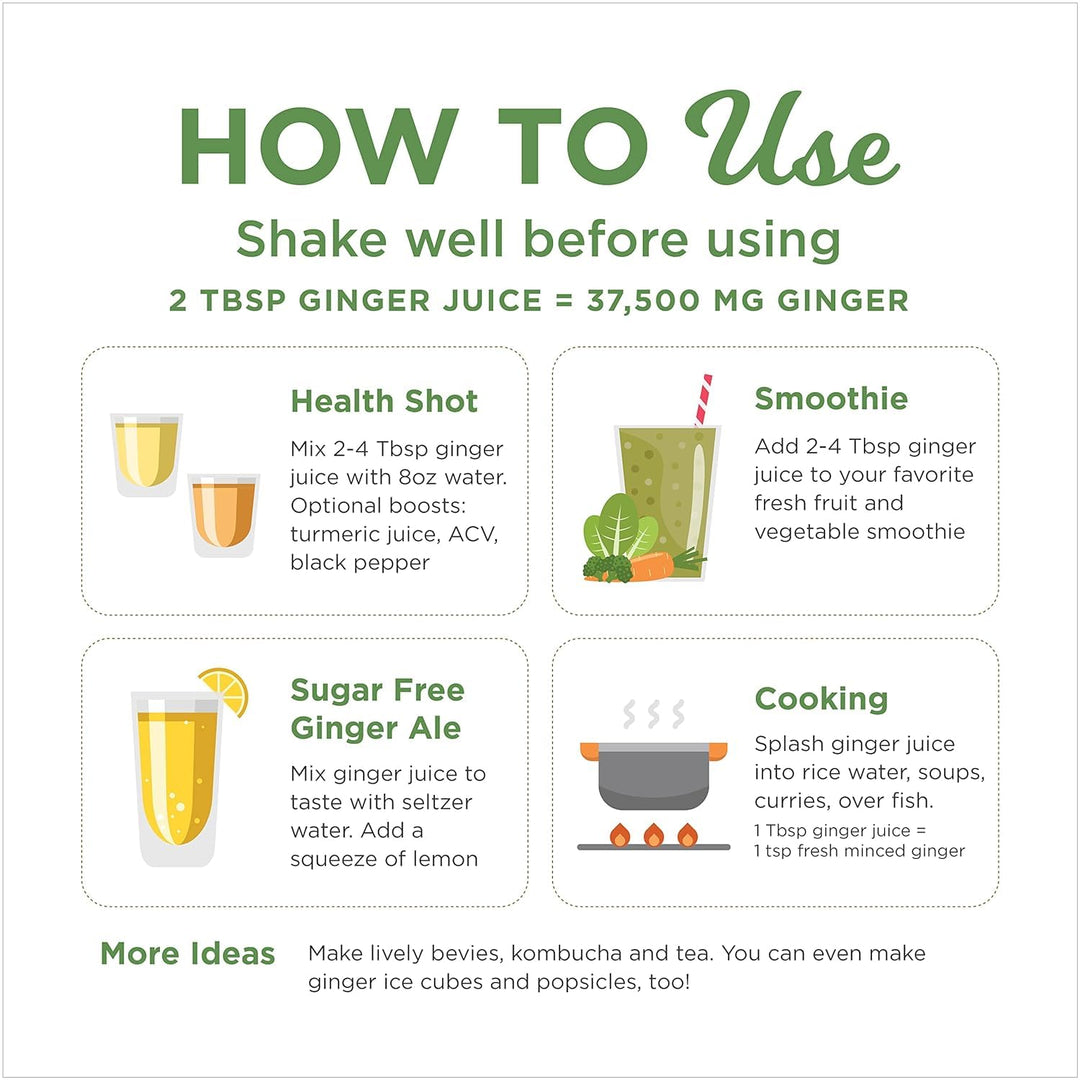 HOW TO Use

Shake well before using

2 TBSP GINGER JUICE = 37,500 MG GINGER

Health Shot

Mix 2-4 Tbsp ginger juice with 8oz water. Optional boosts: turmeric juice, ACV, black pepper

Smoothie

Add 2-4 Tbsp ginger juice to your favorite fresh fruit and vegetable smoothie

Sugar Free Ginger Ale

Mix ginger juice to taste with seltzer water. Add a squeeze of lemon

Cooking

Splash ginger juice into rice water, soups, curries, over fish.

1 Tbsp ginger juice = 1 tsp fresh minced ginger

More Ideas

Make lively bevies, kombucha and tea. You can even make ginger ice cubes and popsicles, too!