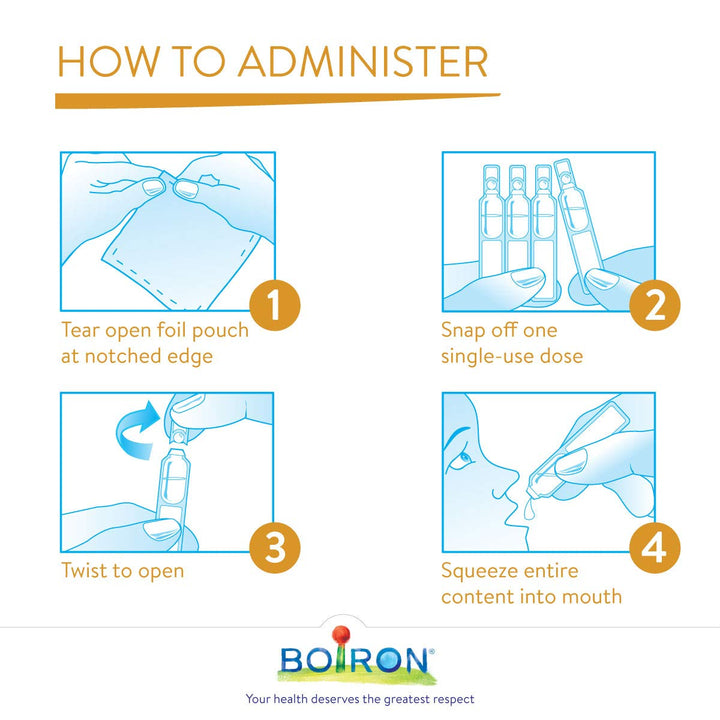 HOW TO ADMINISTER

1
Tear open foil pouch at notched edge

2
Snap off one single-use dose

3
Twist to open

4
Squeeze entire content into mouth

BOIRON®
Your health deserves the greatest respect